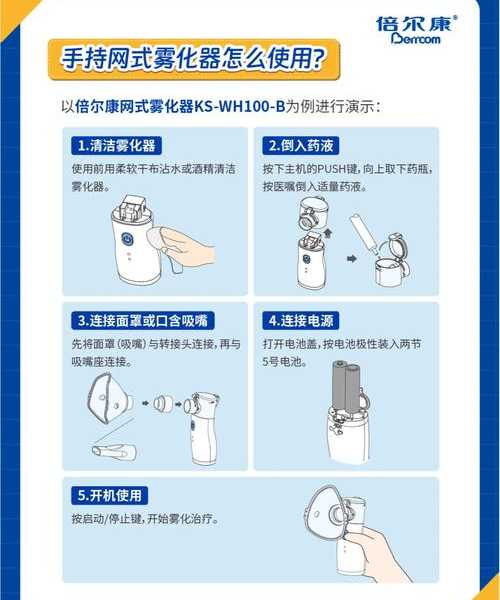 倍尔康®
Berrcom

手持网式雾化器怎么使用?

以倍尔康网式雾化器KS-WH100-B为例进行演示:

1.清洁雾化器

使用前用柔软干布沾水或酒精清洁雾化器。

2.倒入药液

按下主机的PUSH键,向上取下药瓶,按医嘱倒入适量药液。

3.连接面罩或口含吸嘴

先将面罩(吸嘴)与转接头连接,再与吸嘴座连接。

4.连接电源

打开电池盖,按电池极性装入两节5号电池。

5.开机使用

按启动/停止键,开始雾化治疗。