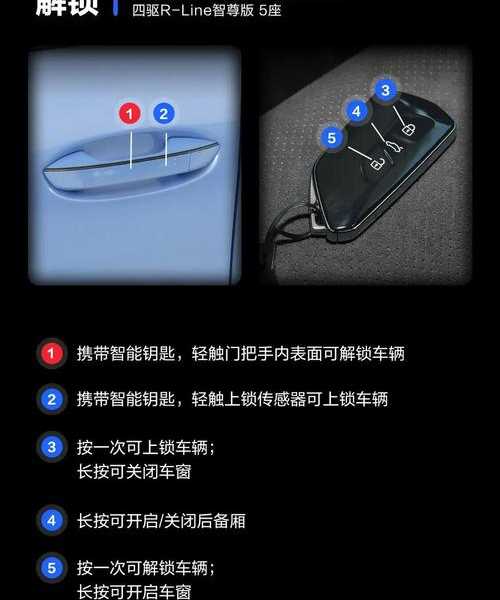 解锁 四驱R-Line智尊版 5座

1 2

3 4 5

1 携带智能钥匙，轻触门把手内表面可解锁车辆

2 携带智能钥匙，轻触上锁传感器可上锁车辆

3 按一次可上锁车辆；
长按可关闭车窗

4 长按可开启/关闭后备厢

5 按一次可解锁车辆；
长按可开启车窗