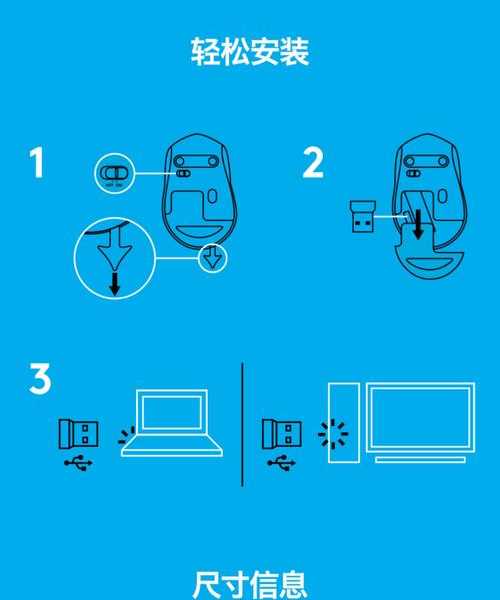 轻松安装

1

2

3

尺寸信息