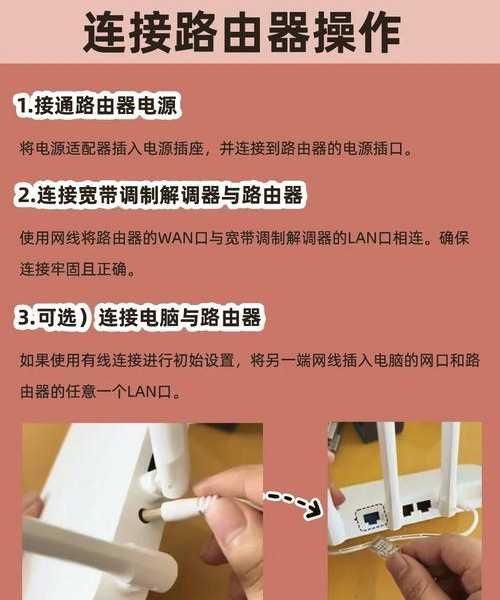 连接路由器操作

1.接通路由器电源

将电源适配器插入电源插座，并连接到路由器的电源插口。

2.连接宽带调制解调器与路由器

使用网线将路由器的WAN口与宽带调制解调器的LAN口相连。确保连接牢固且正确。

3.可选）连接电脑与路由器

如果使用有线连接进行初始设置，将另一端网线插入电脑的网口和路由器的任意一个LAN口。