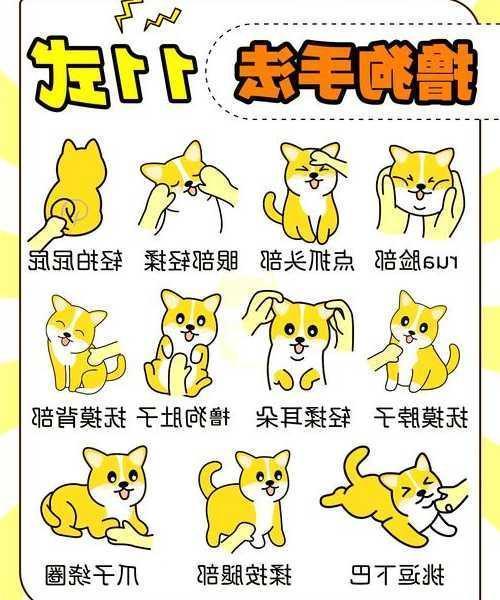 撸狗手法 11式

rua脸部
点抓头部
眼部轻揉
轻拍屁屁

抚摸脖子
轻揉耳朵
撸狗肚子
抚摸背部

挑逗下巴
揉按腿部
爪子绕圈